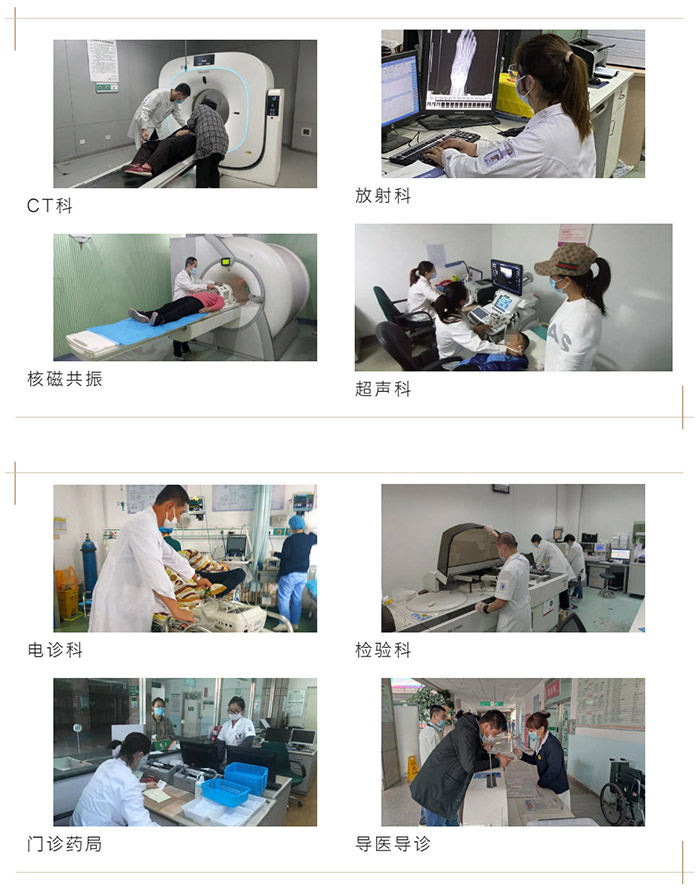 CT科

放射科

核磁共振

超声科

电诊科

检验科

门诊药局

导医导诊